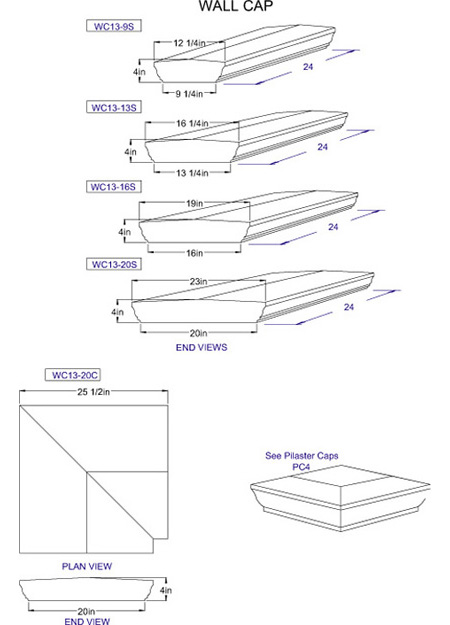 WALL CAP

WC13-9S

12 1/4in

4in

9 1/4in

24

WC13-13S

16 1/4in

4in

13 1/4in

24

WC13-16S

19in

4in

16in

24

WC13-20S

23in

4in

20in

24

END VIEWS

WC13-20C

25 1/2in

PLAN VIEW

4in

20in

END VIEW

See Pilaster Caps PC4